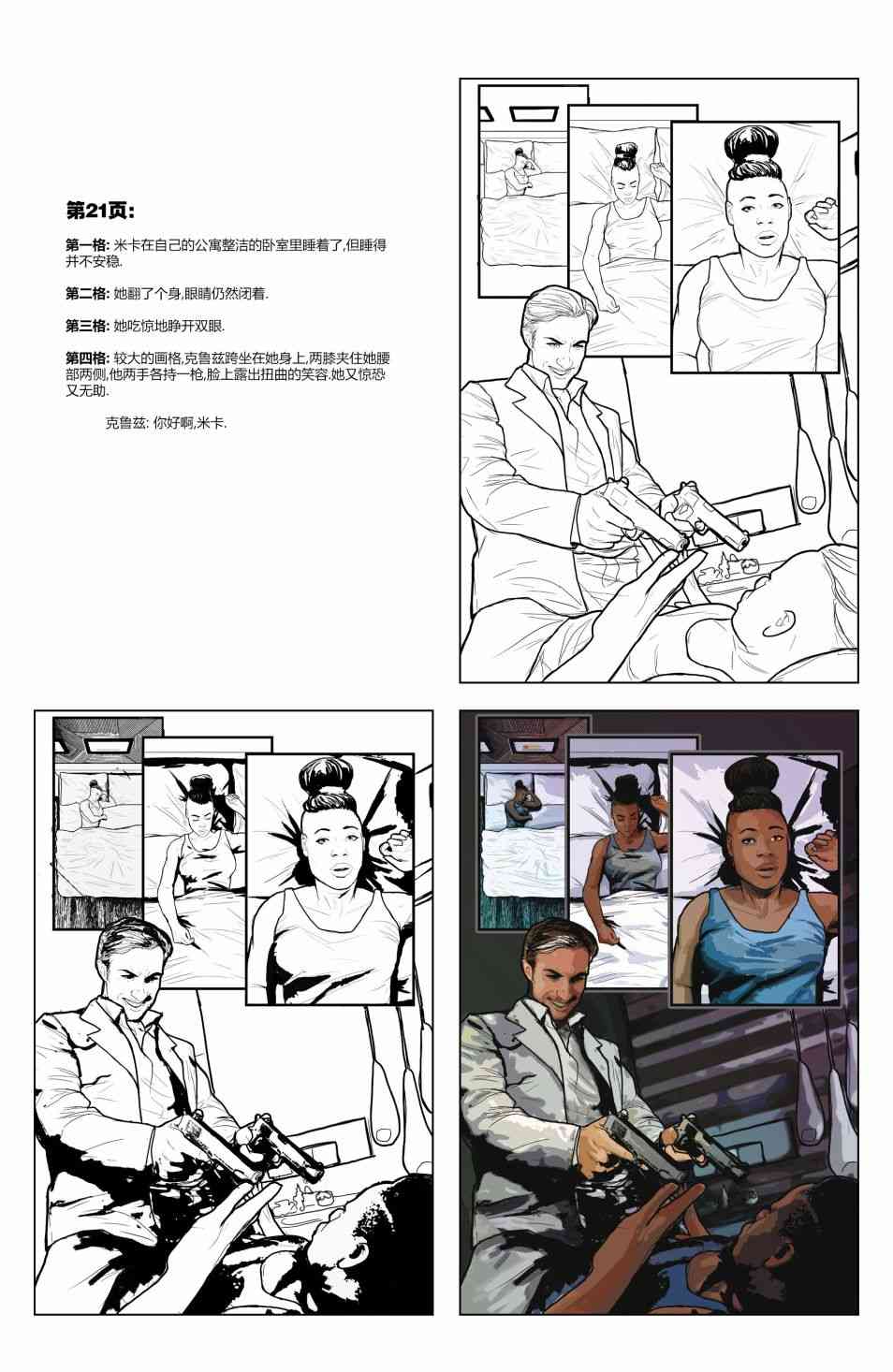 第21页:

第一格: 米卡在自己的公寓整洁的卧室里睡着了,但睡得并不安稳.

第二格: 她翻了个身,眼睛仍然闭着.

第三格: 她吃惊地睁开双眼.

第四格: 较大的画格,克鲁兹跨坐在她身上,两膝夹住她腰部两侧,他两手各持一枪,脸上露出扭曲的笑容.她又惊恐又无助.

克鲁兹: 你好啊,米卡.