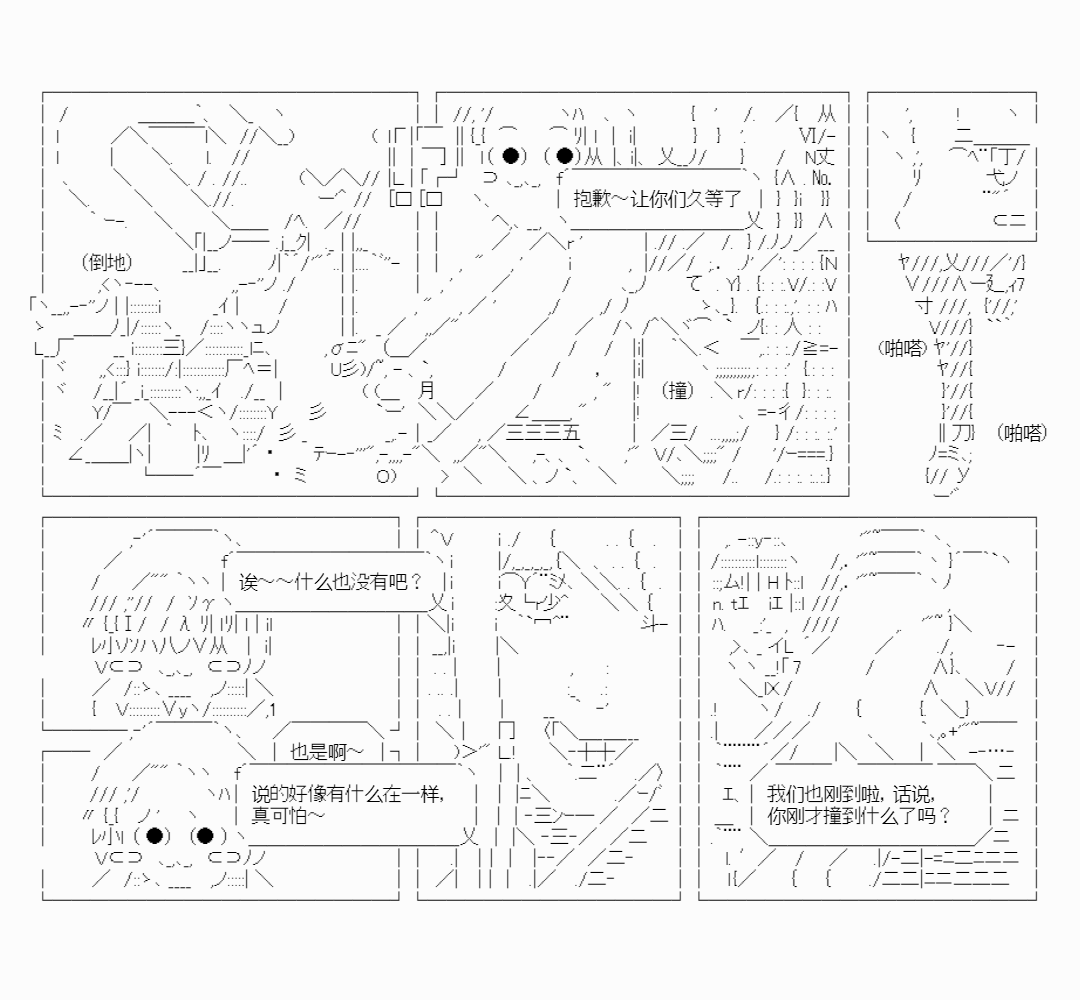 （倒地）

抱歉～让你们久等了

（撞）

（啪嗒）

（啪嗒）

诶～～什么也没有吧？

也是啊～

说的好像有什么在一样，真可怕～

我们也刚到啦，话说，你刚才撞到什么了吗？