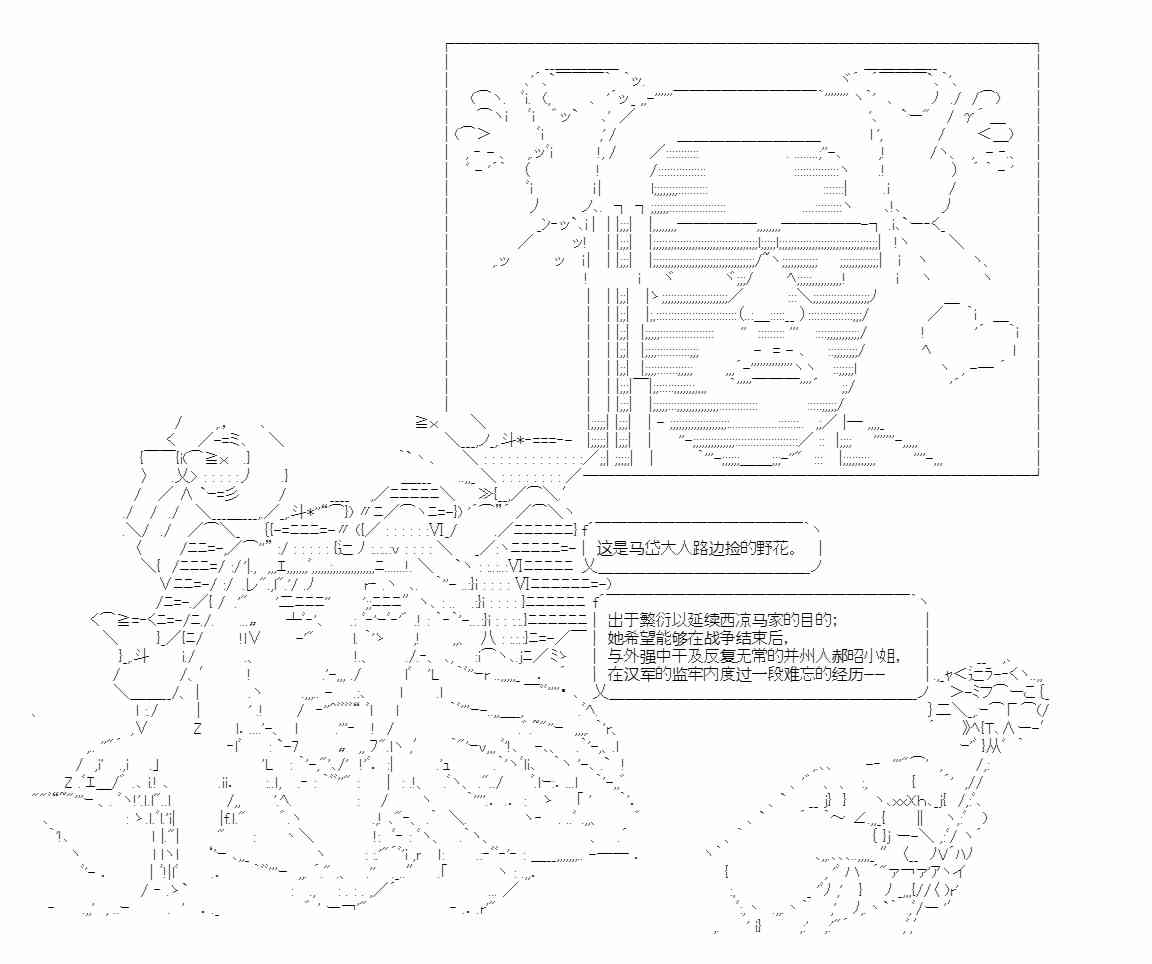 这是马岱大人路边捡的野花。

出于繁衍以延续西凉马家的目的；
她希望能够在战争结束后，
与外强中干及反复无常的并州人郝昭小姐，
在汉军的监牢内度过一段难忘的经历——