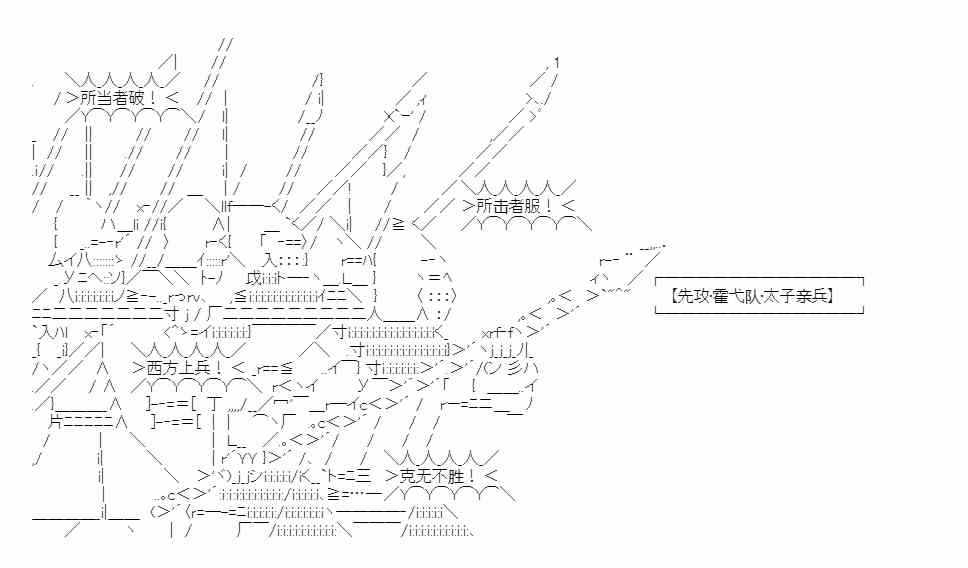 所当者破！

所击者服！

【先攻·霍弋队·太子亲兵】

西方上兵！

克无不胜！