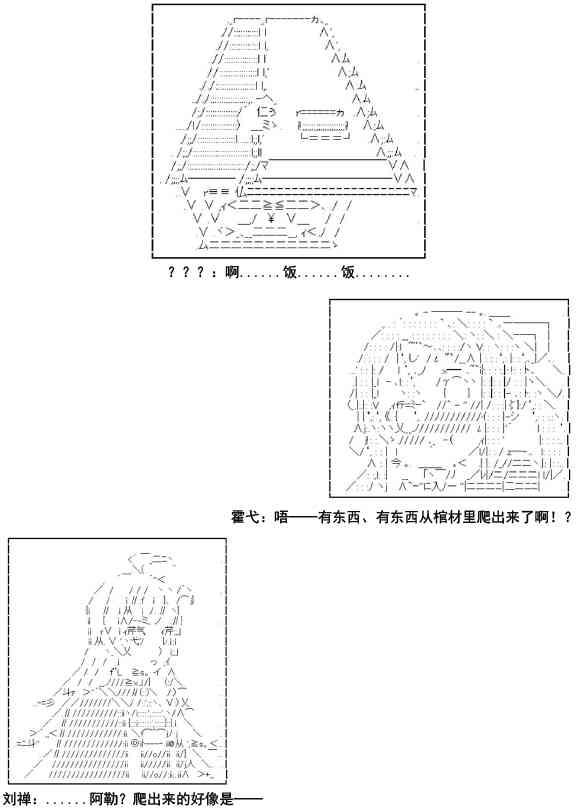 ？？？：啊......饭......饭........

霍弋：唔——有东西、有东西从棺材里爬出来了啊！？

刘禅：......阿勒？爬出来的好像是——