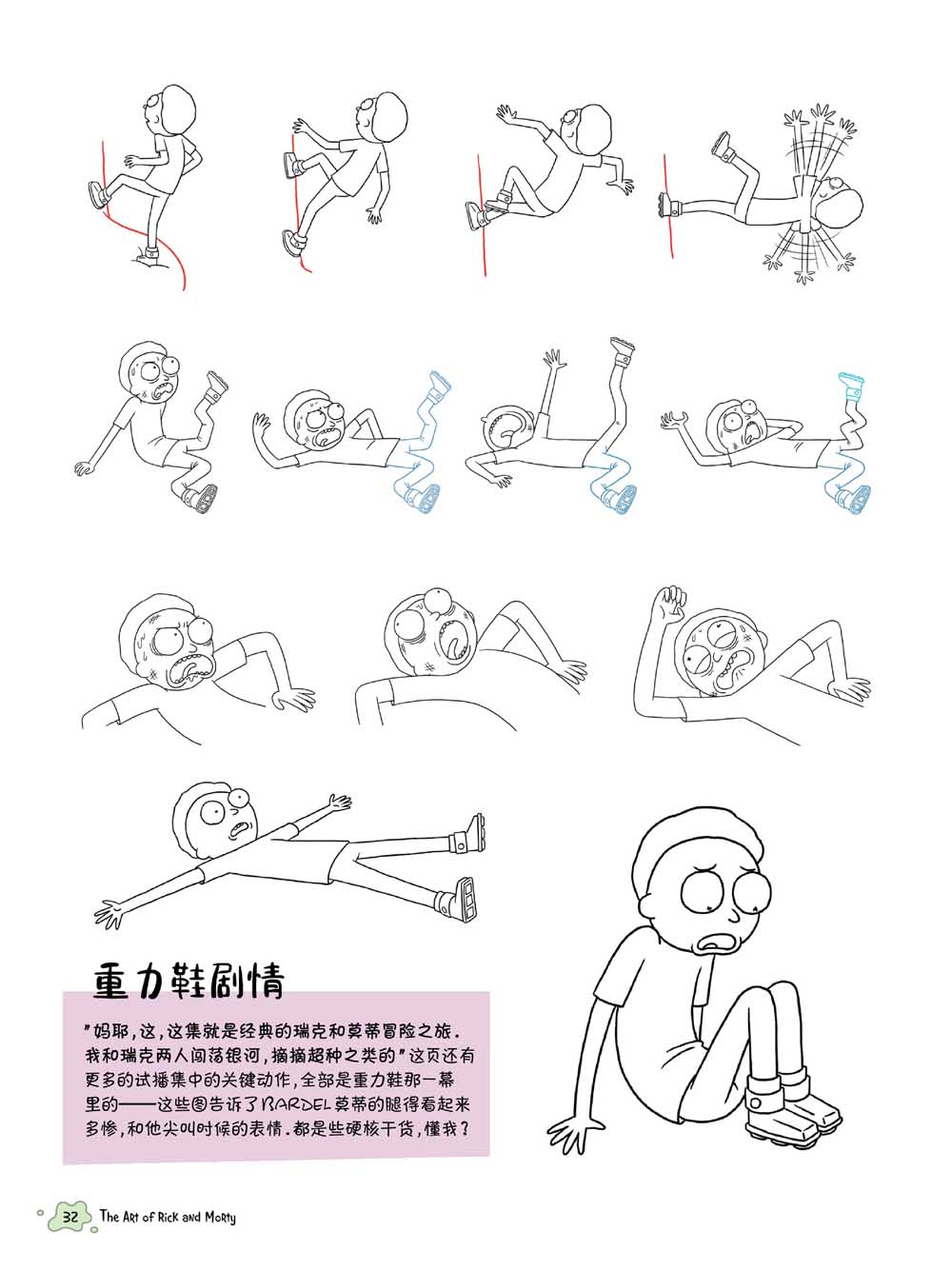 重力鞋剧情

"妈耶，这，这集就是经典的瑞克和莫蒂冒险之旅．我和瑞克两人闯荡银河，摘摘超种之类的"这页还有更多的试播集中的关键动作，全部是重力鞋那一幕里的——这些图告诉了BARDEL莫蒂的腿得看起来多惨，和他尖叫时候的表情．都是些硬核干货，懂我？

32 The Art of Rick and Morty