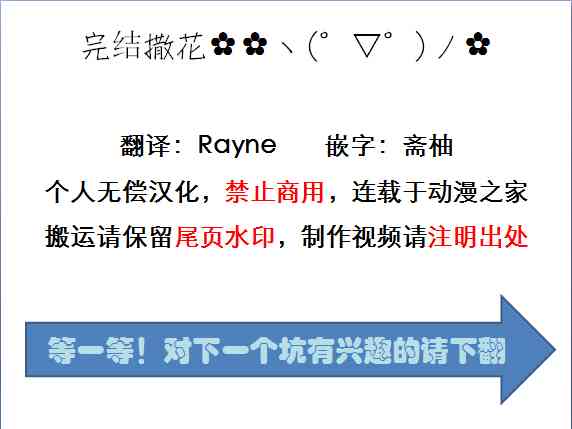 完结撒花✿✿ヽ(°▽°)ノ✿

翻译：Rayne　　嵌字：斋柚

个人无偿汉化，禁止商用，连载于动漫之家

搬运请保留尾页水印，制作视频请注明出处

等一等！对下一个坑有兴趣的请下翻