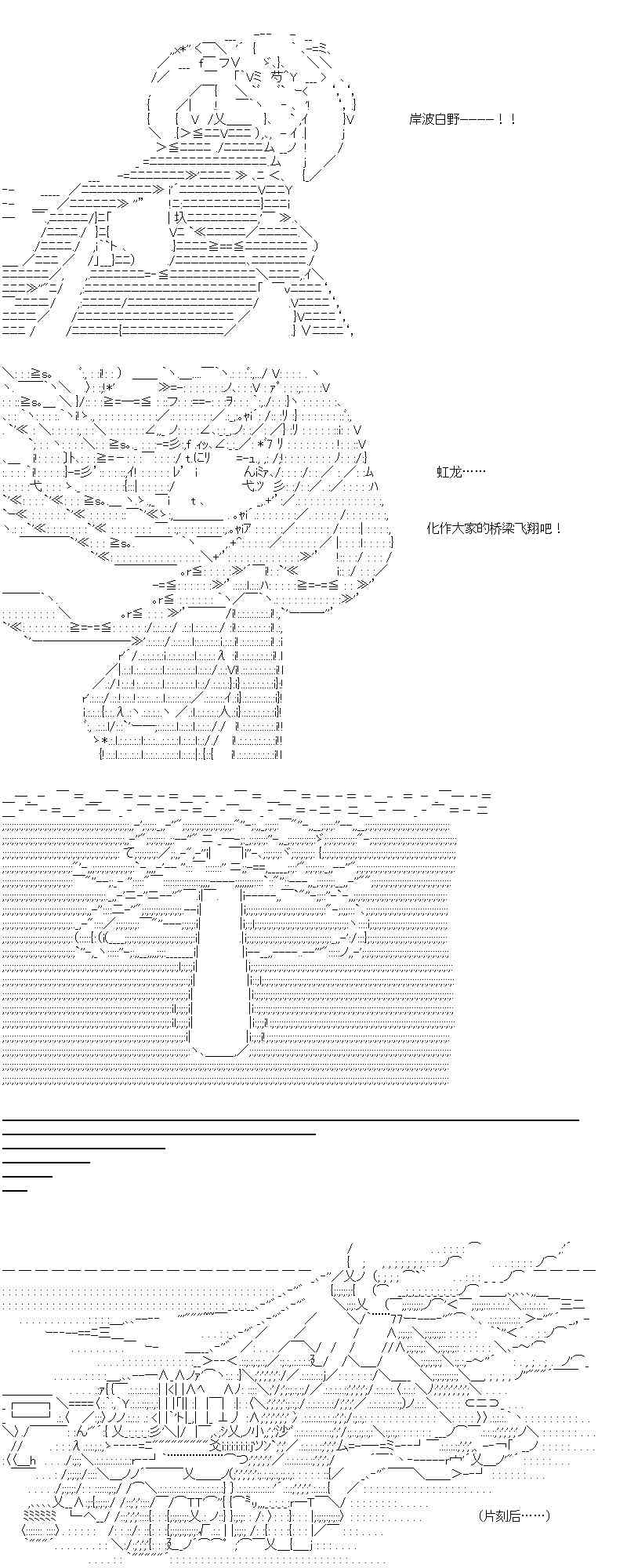 岸波白野————！！

虹龙……

化作大家的桥梁飞翔吧！

（片刻后……）