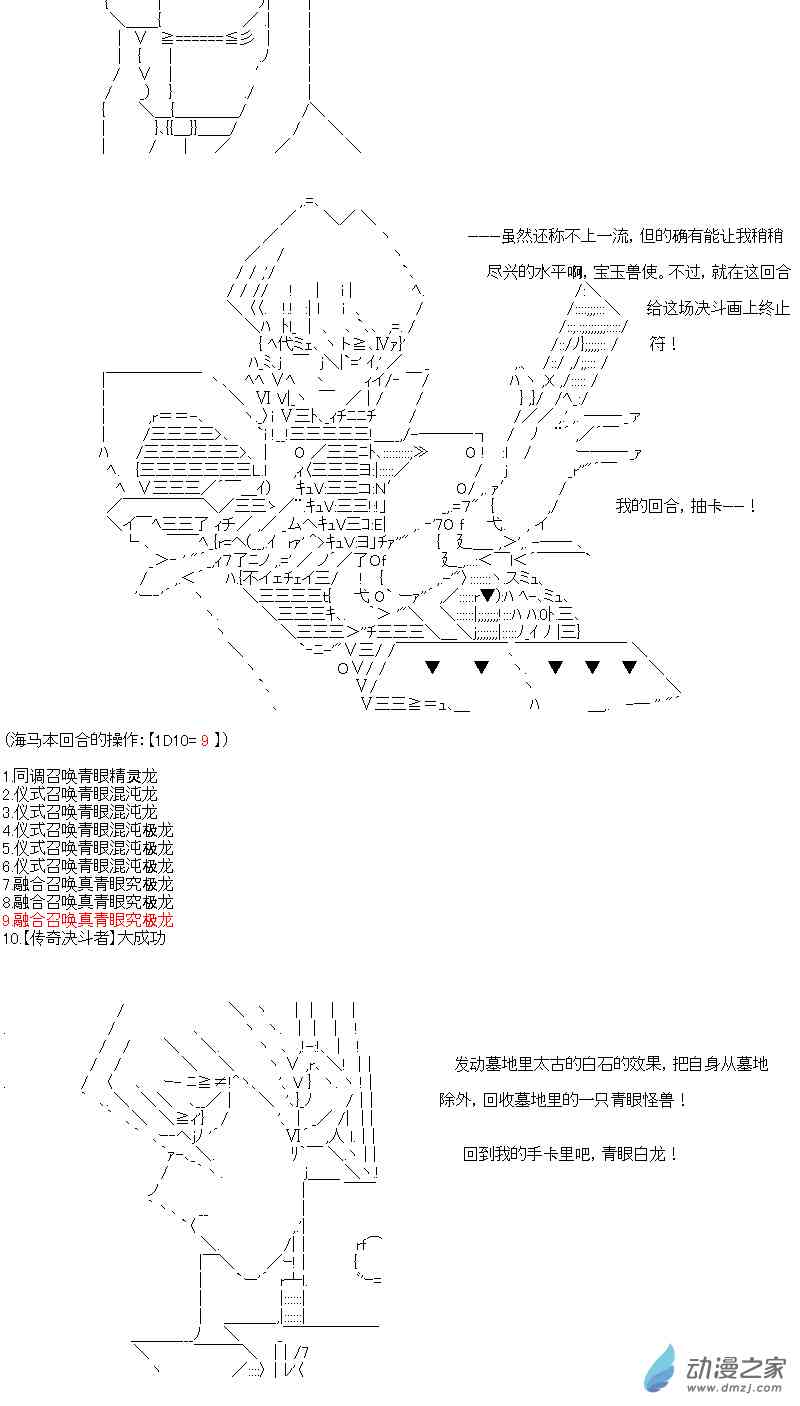 ——虽然还称不上一流，但的确有能让我稍稍尽兴的水平啊，宝玉兽使。不过，就在这回合给这场决斗画上终止符！

我的回合，抽卡——！

(海马本回合的操作:【1D10= 9 】)

1.同调召唤青眼精灵龙
2.仪式召唤青眼混沌龙
3.仪式召唤青眼混沌龙
4.仪式召唤青眼混沌极龙
5.仪式召唤青眼混沌极龙
6.仪式召唤青眼混沌极龙
7.融合召唤真青眼究极龙
8.融合召唤真青眼究极龙
9.融合召唤真青眼究极龙
10.【传奇决斗者】大成功

发动墓地里太古的白石的效果，把自身从墓地除外，回收墓地里的一只青眼怪兽！

回到我的手卡里吧，青眼白龙！

动漫之家
www.dmzj.com