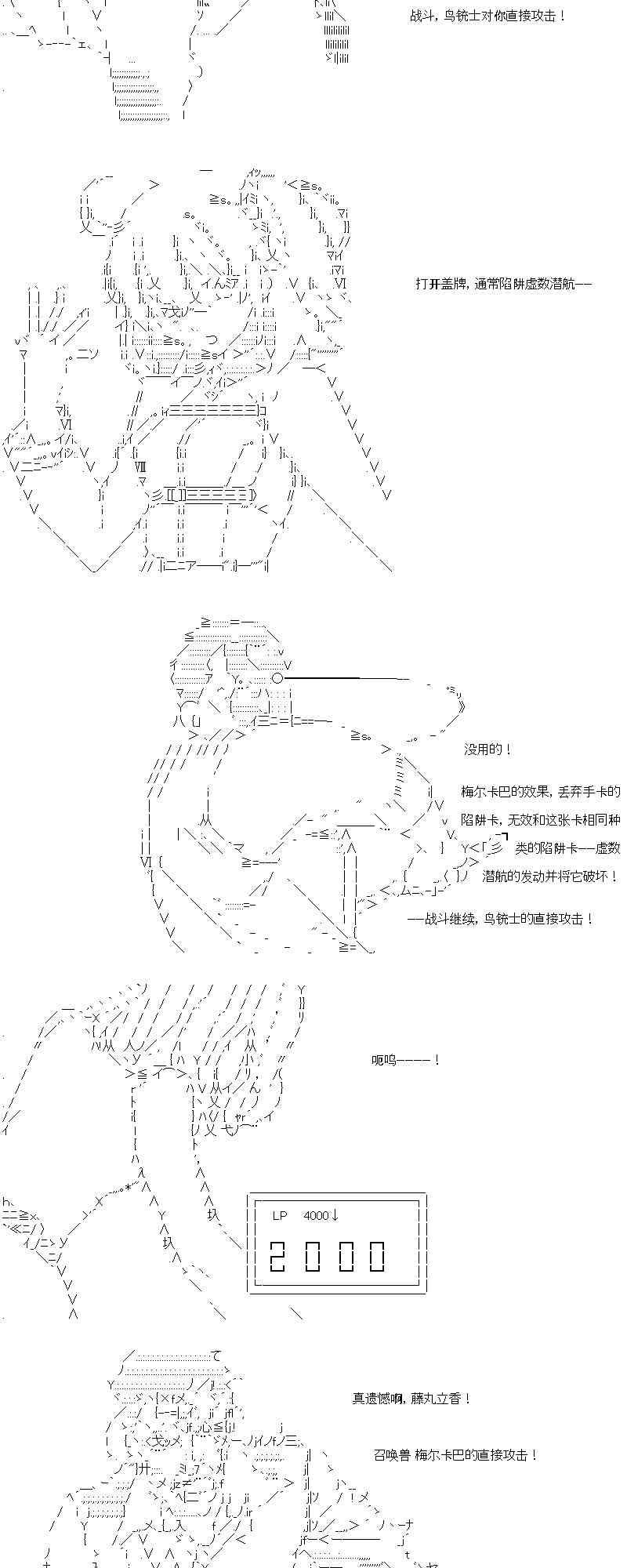 战斗，鸟铳士对你直接攻击！

打开盖牌，通常陷阱虚数潜航——

没用的！

梅尔卡巴的效果，丢弃手卡的陷阱卡，无效和这张卡相同种类的陷阱卡——虚数潜航的发动并将它破坏！

——战斗继续，鸟铳士的直接攻击！

呃呜————！

LP 4000↓

2000

真遗憾啊，藤丸立香！

召唤兽 梅尔卡巴的直接攻击！