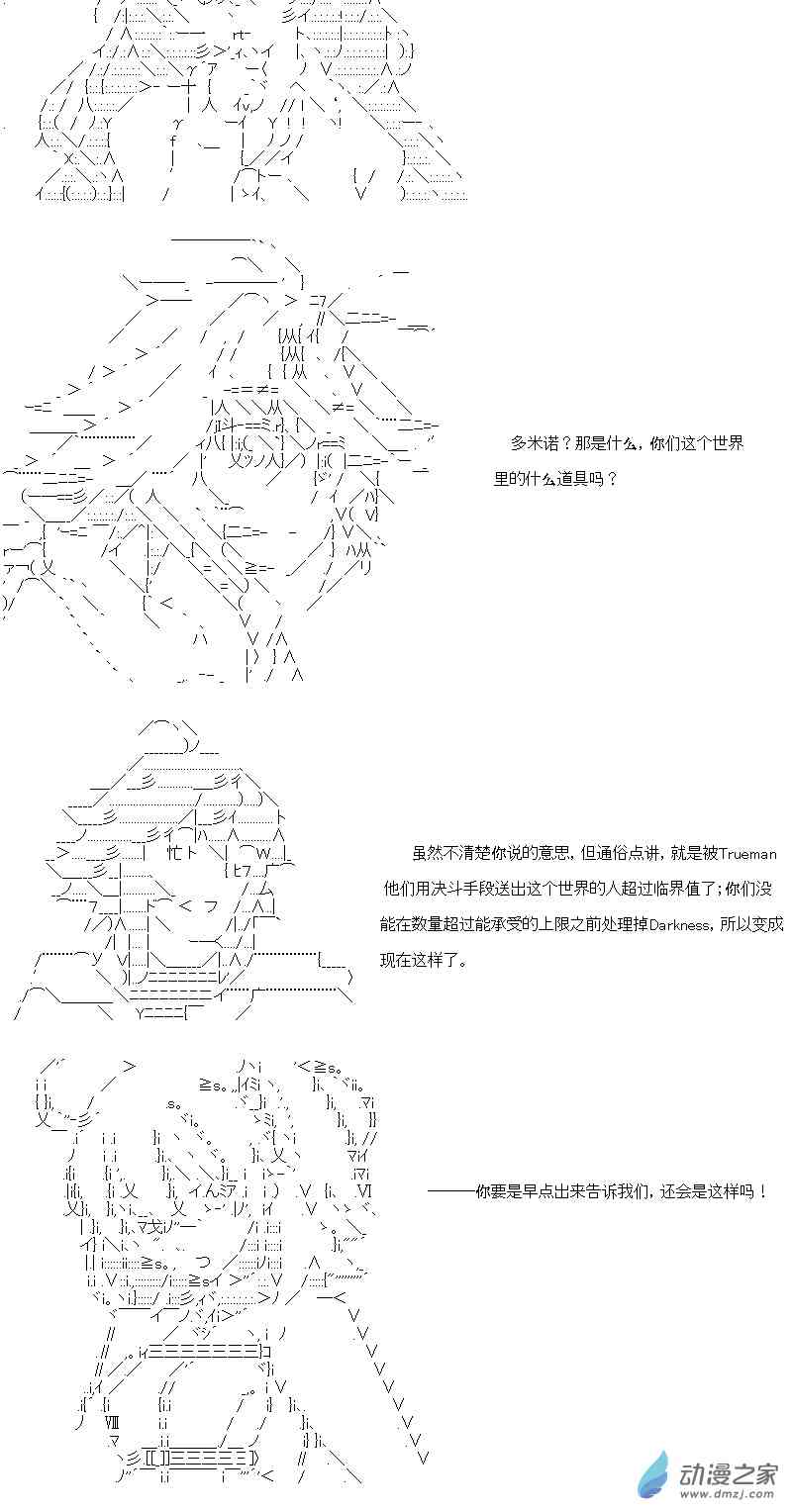 多米诺？那是什么，你们这个世界里的什么道具吗？

虽然不清楚你说的意思，但通俗点讲，就是被Trueman他们用决斗手段送出这个世界的人超过临界值了；你们没能在数量超过能承受的上限之前处理掉Darkness，所以变成现在这样了。

———你要是早点出来告诉我们，还会是这样吗！

动漫之家
www.dmzj.com