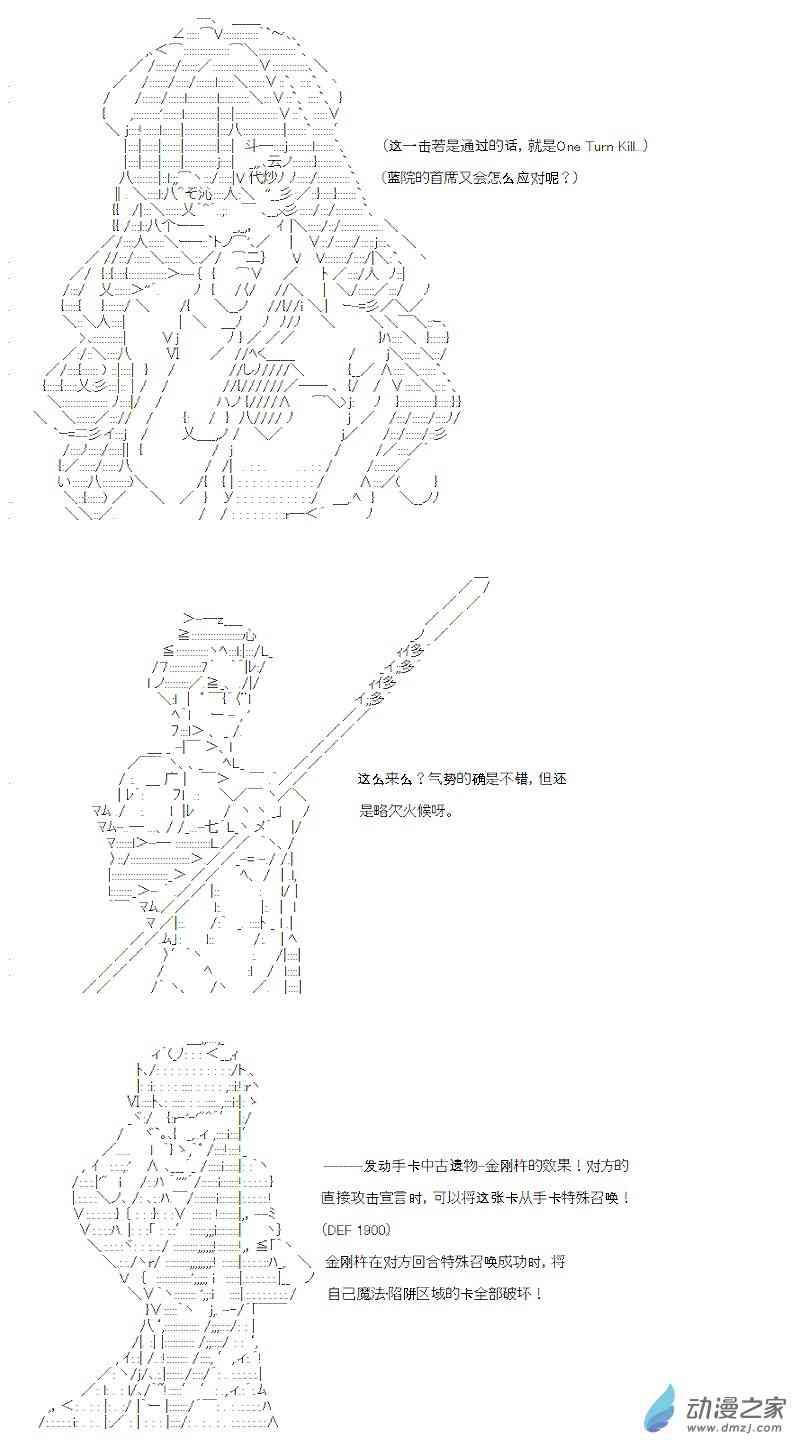 （这一击若是通过的话，就是One Turn Kill...）
（蓝院的首席又会怎么应对呢？）

这么来么？气势的确是不错，但还是略欠火候呀。

———发动手卡中古遗物-金刚杵的效果！对方的直接攻击宣言时，可以将这张卡从手卡特殊召唤！
(DEF 1900)
金刚杵在对方回合特殊召唤成功时，将自己魔法·陷阱区域的卡全部破坏！

动漫之家
www.dmzj.com