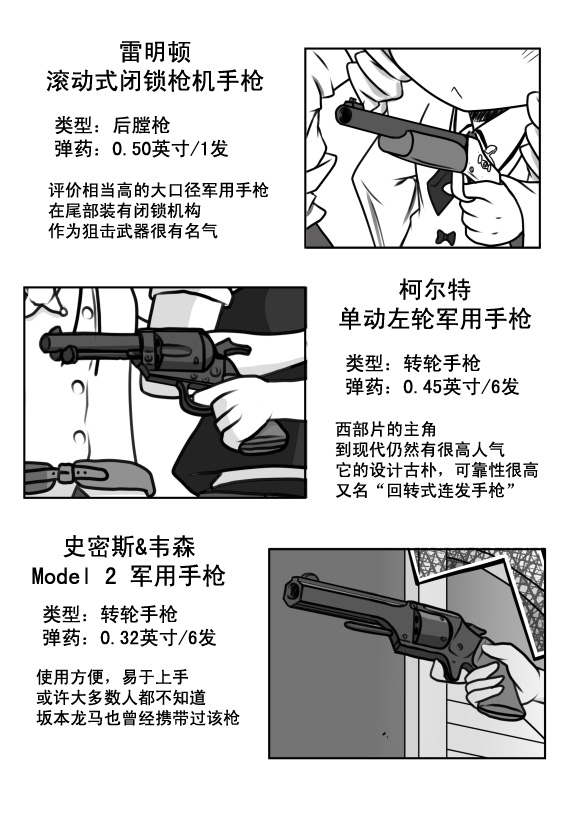 雷明顿
滚动式闭锁枪机手枪

类型：后膛枪
弹药：0.50英寸/1发

评价相当高的大口径军用手枪
在尾部装有闭锁机构
作为狙击武器很有名气

柯尔特
单动左轮军用手枪

类型：转轮手枪
弹药：0.45英寸/6发

西部片的主角
到现代仍然有很高人气
它的设计古朴，可靠性很高
又名“回转式连发手枪”

史密斯&韦森
Model 2 军用手枪

类型：转轮手枪
弹药：0.32英寸/6发

使用方便，易于上手
或许大多数人都不知道
坂本龙马也曾经携带过该枪