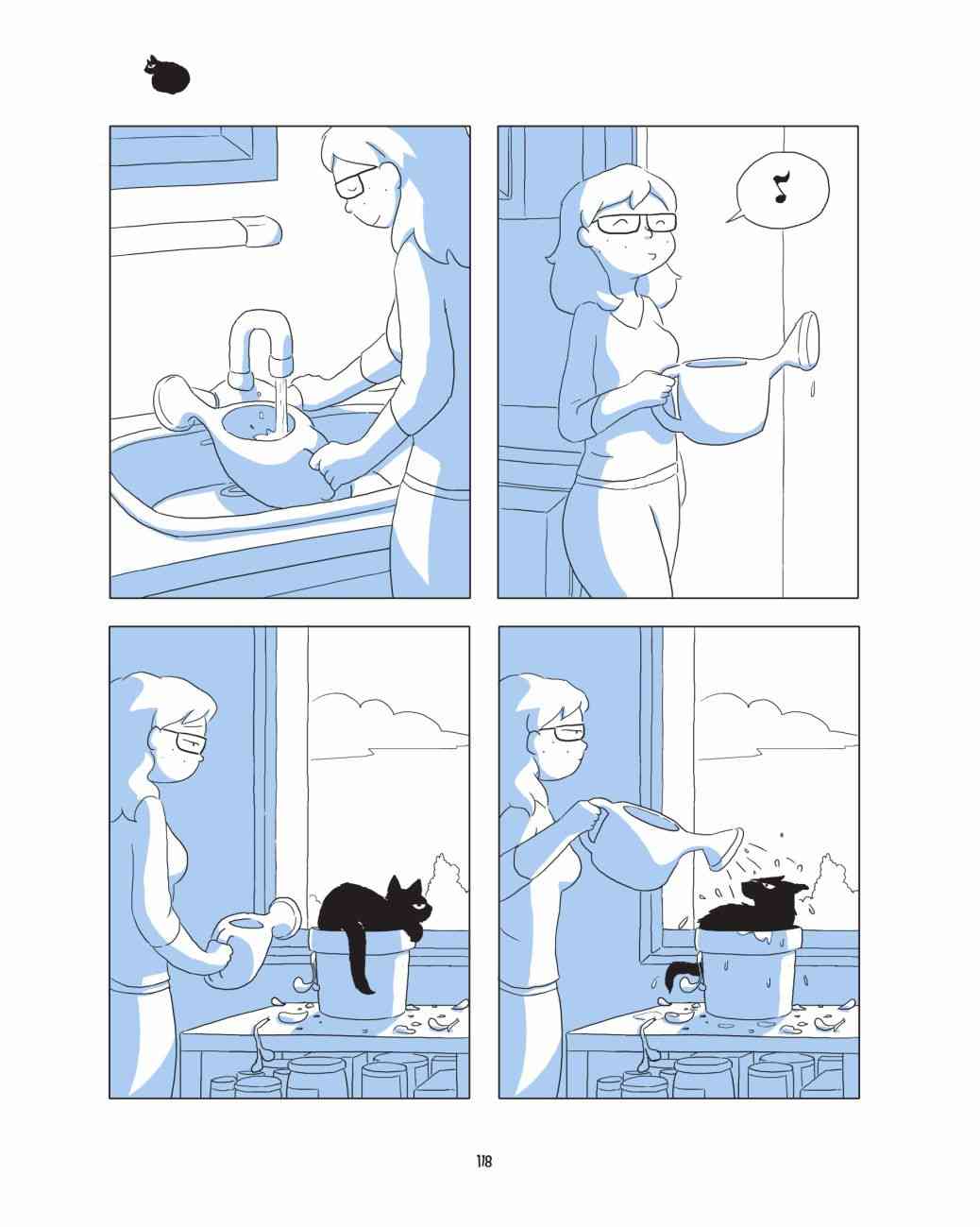 ♪

118