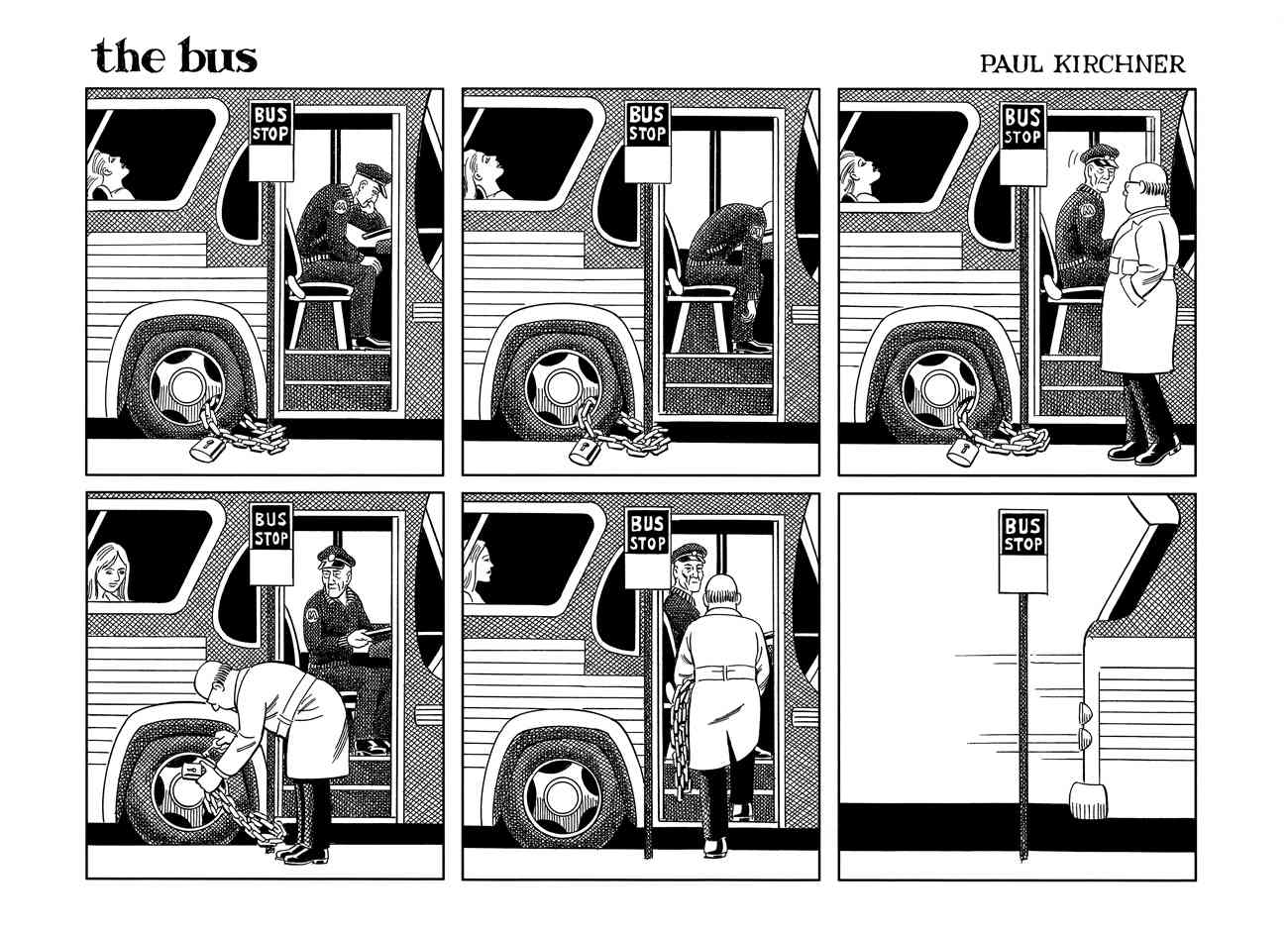 the bus

PAUL KIRCHNER

BUS STOP

BUS STOP

BUS STOP

BUS STOP

BUS STOP

BUS STOP