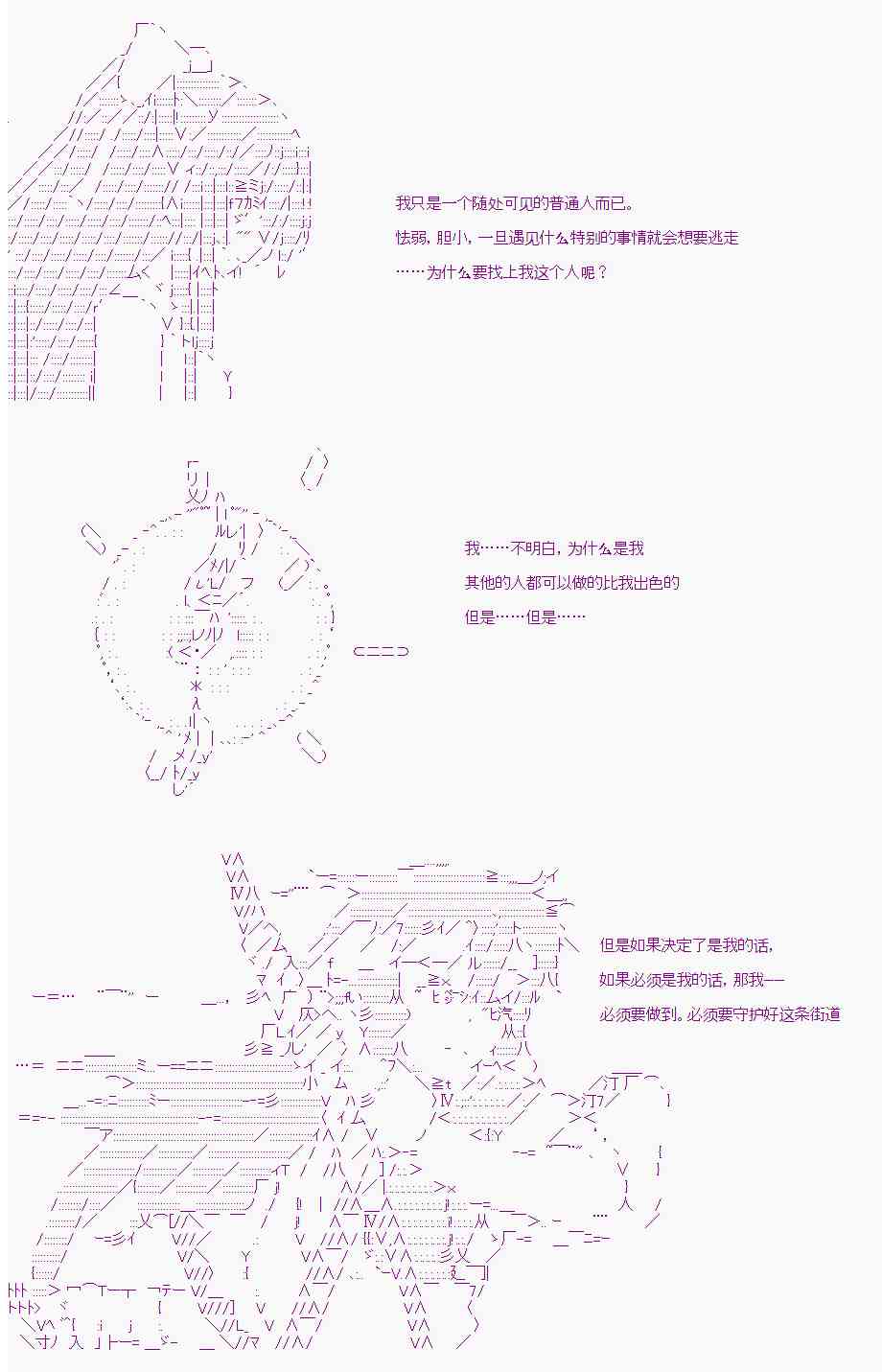 我只是一个随处可见的普通人而已。

怯弱，胆小，一旦遇见什么特别的事情就会想要逃走

……为什么要找上我这个人呢？

我……不明白，为什么是我

其他的人都可以做的比我出色的

但是……但是……

但是如果决定了是我的话，

如果必须是我的话，那我——

必须要做到。必须要守护好这条街道