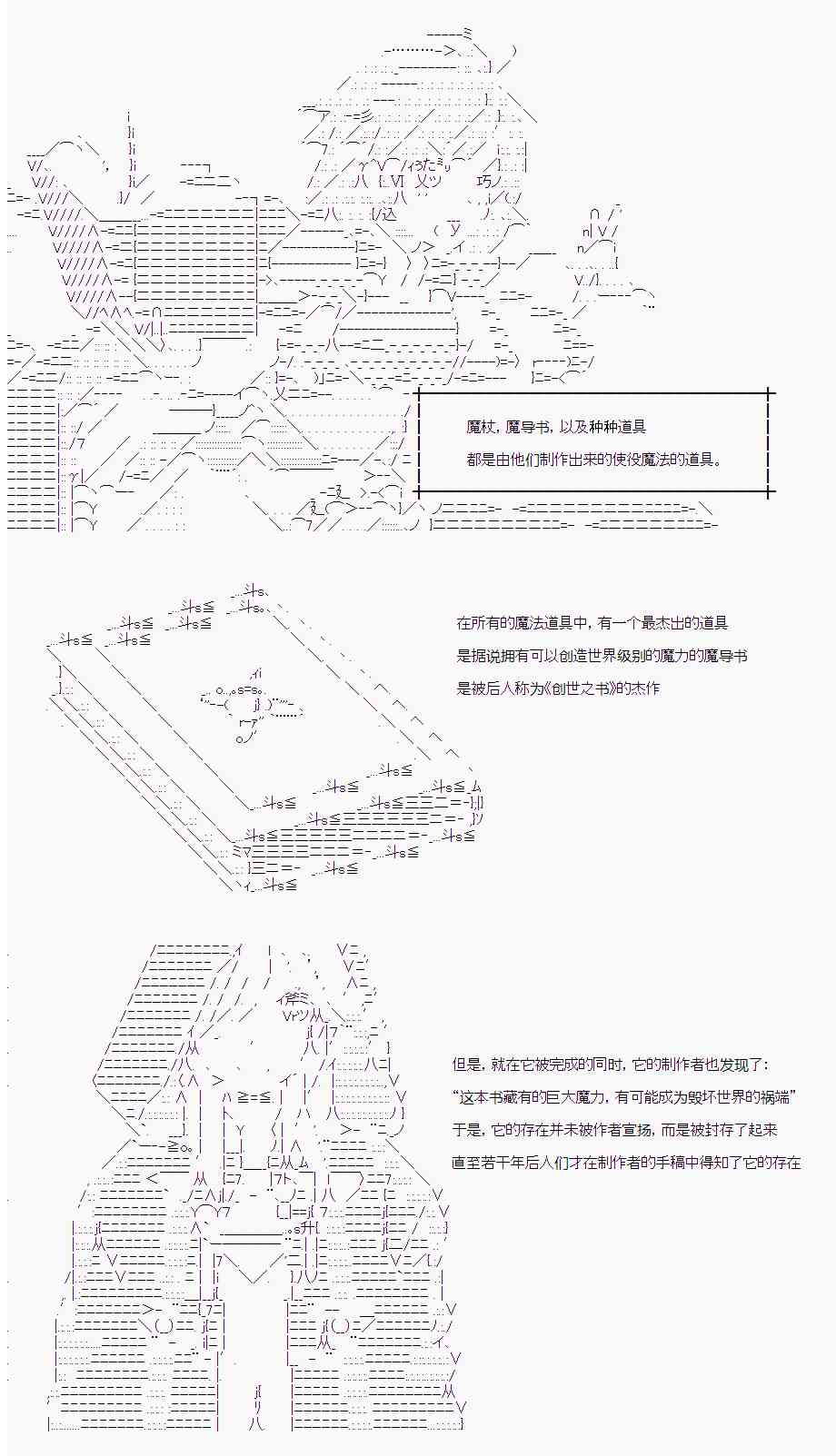 魔杖，魔导书，以及种种道具
都是由他们制作出来的使役魔法的道具。

在所有的魔法道具中，有一个最杰出的道具
是据说拥有可以创造世界级别的魔力的魔导书
是被后人称为《创世之书》的杰作

但是，就在它被完成的同时，它的制作者也发现了：
“这本书藏有的巨大魔力，有可能成为毁坏世界的祸端”
于是，它的存在并未被作者宣扬，而是被封存了起来
直至若干年后人们才在制作者的手稿中得知了它的存在