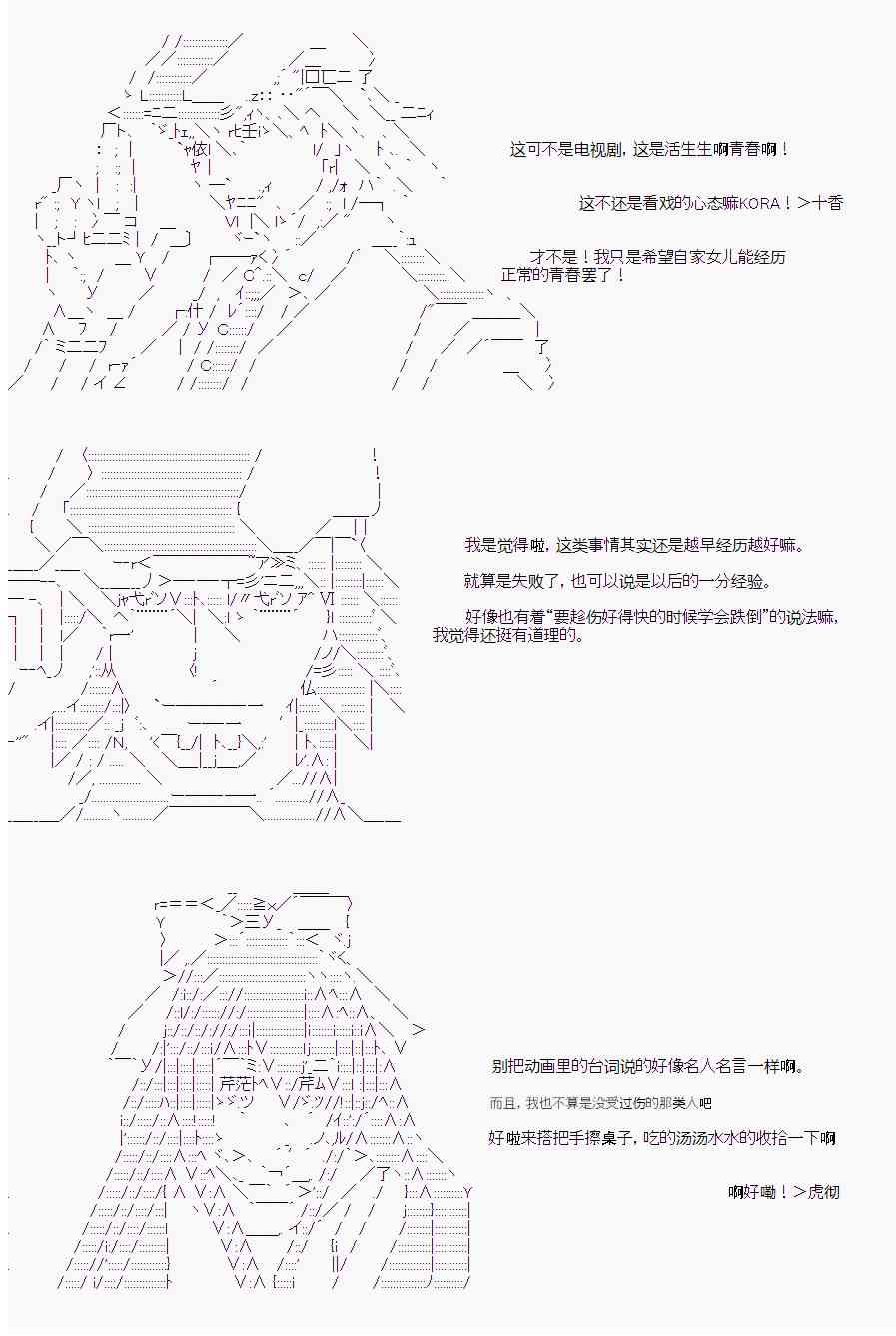 这可不是电视剧，这是活生生啊青春啊！

这不还是看戏的心态嘛KORA！＞十香

才不是！我只是希望自家女儿能经历正常的青春罢了！

我是觉得啦，这类事情其实还是越早经历越好嘛。

就算是失败了，也可以说是以后的一分经验。

好像也有着“要趁伤好得快的时候学会跌倒”的说法嘛，我觉得还挺有道理的。

别把动画里的台词说的好像名人名言一样啊。

而且，我也不算是没受过伤的那类人吧

好啦来搭把手擦桌子，吃的汤汤水水的收拾一下啊

啊好嘞！＞虎彻